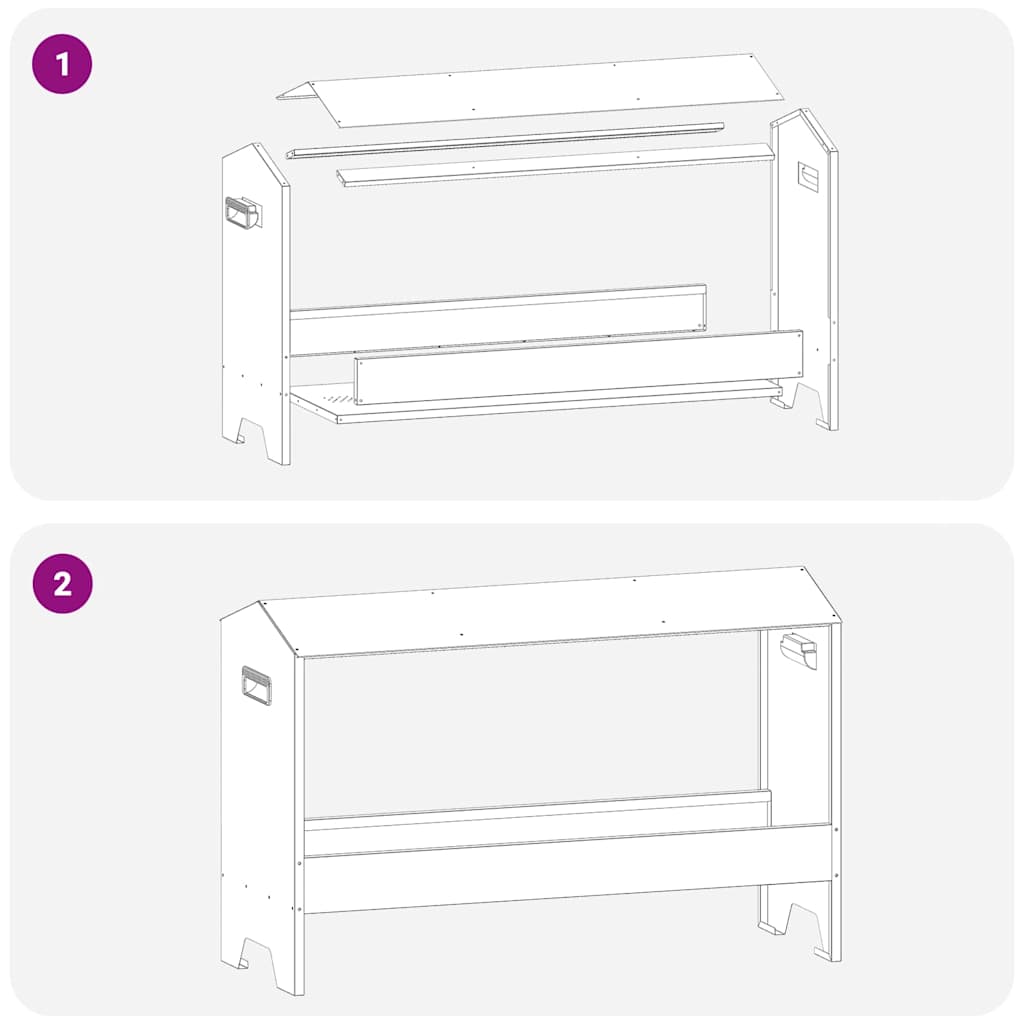 1

2